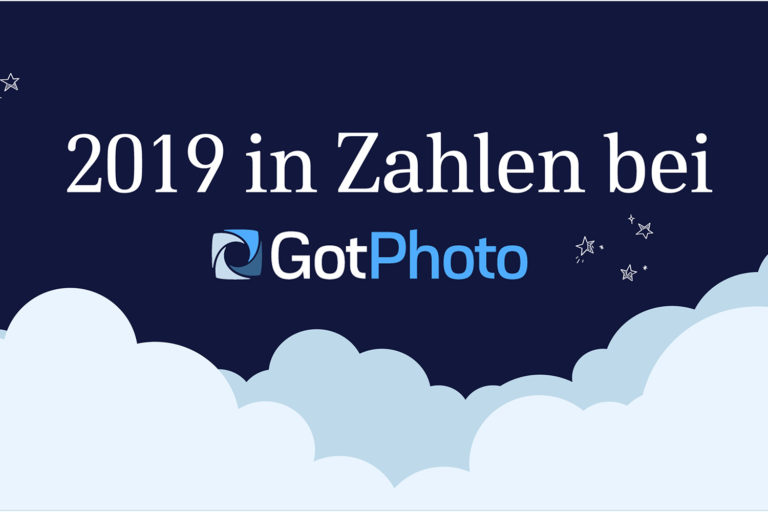 2019 in Zahlen bei

GotPhoto